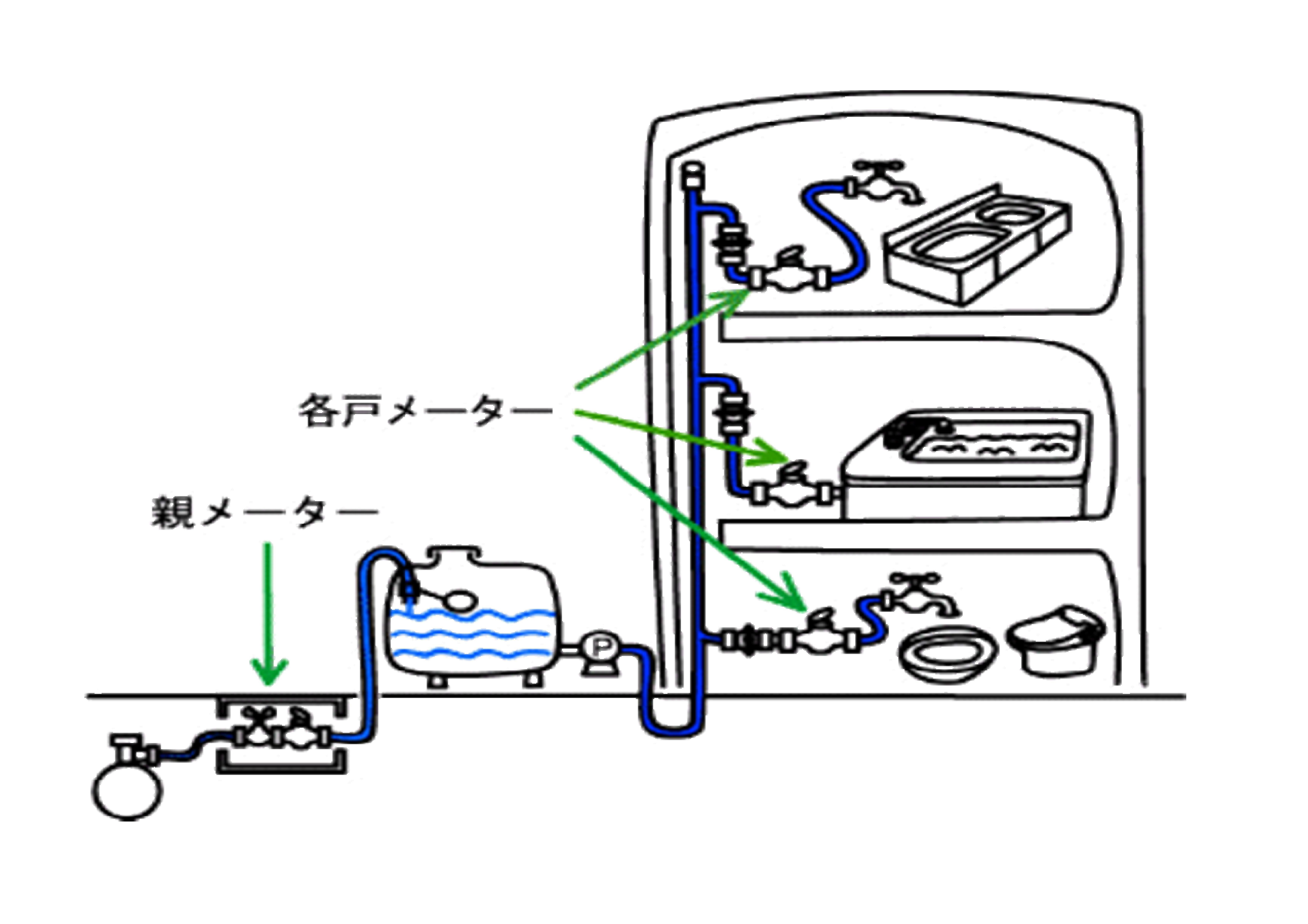 各戸メーター

親メーター

P